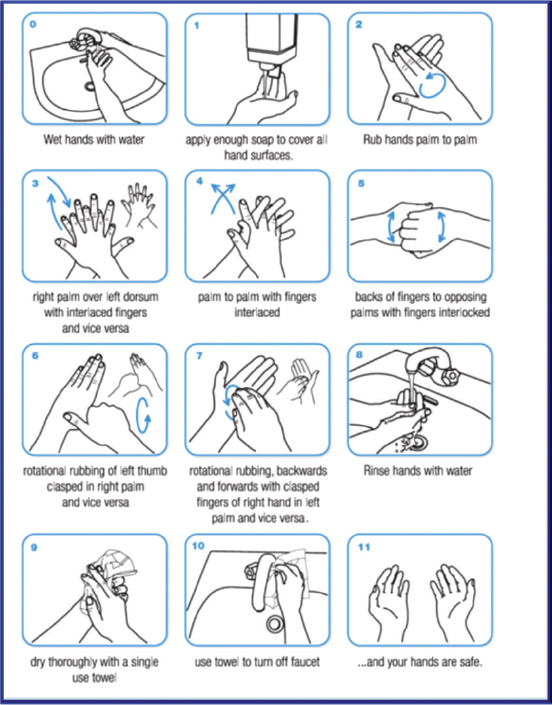 0

Wet hands with water

1

apply enough soap to cover all hand surfaces.

2

Rub hands palm to palm

3

right palm over left dorsum with interlaced fingers and vice versa

4

palm to palm with fingers interlaced

5

backs of fingers to opposing palms with fingers interlocked

6

rotational rubbing of left thumb clasped in right palm and vice versa

7

rotational rubbing, backwards and forwards with clasped fingers of right hand in left palm and vice versa.

8

Rinse hands with water

9

dry thoroughly with a single use towel

10

use towel to turn off faucet

11

...and your hands are safe.